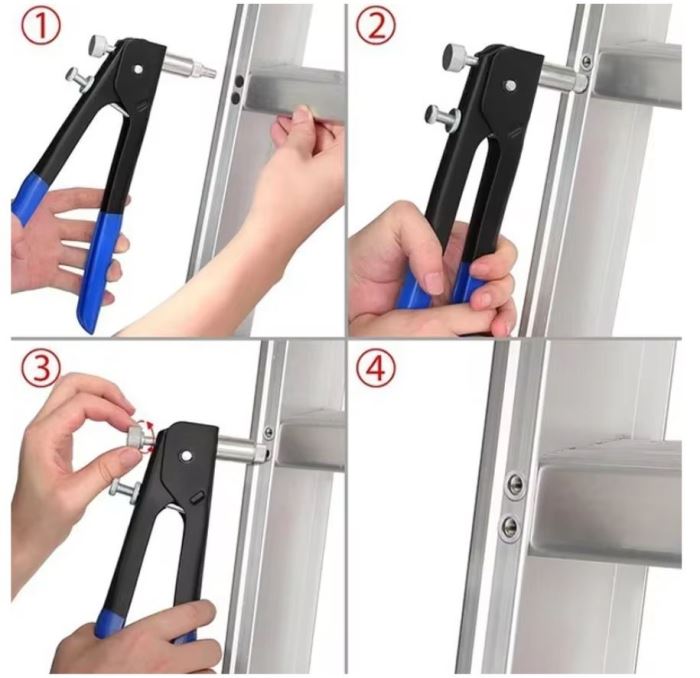 ①

②

③

④